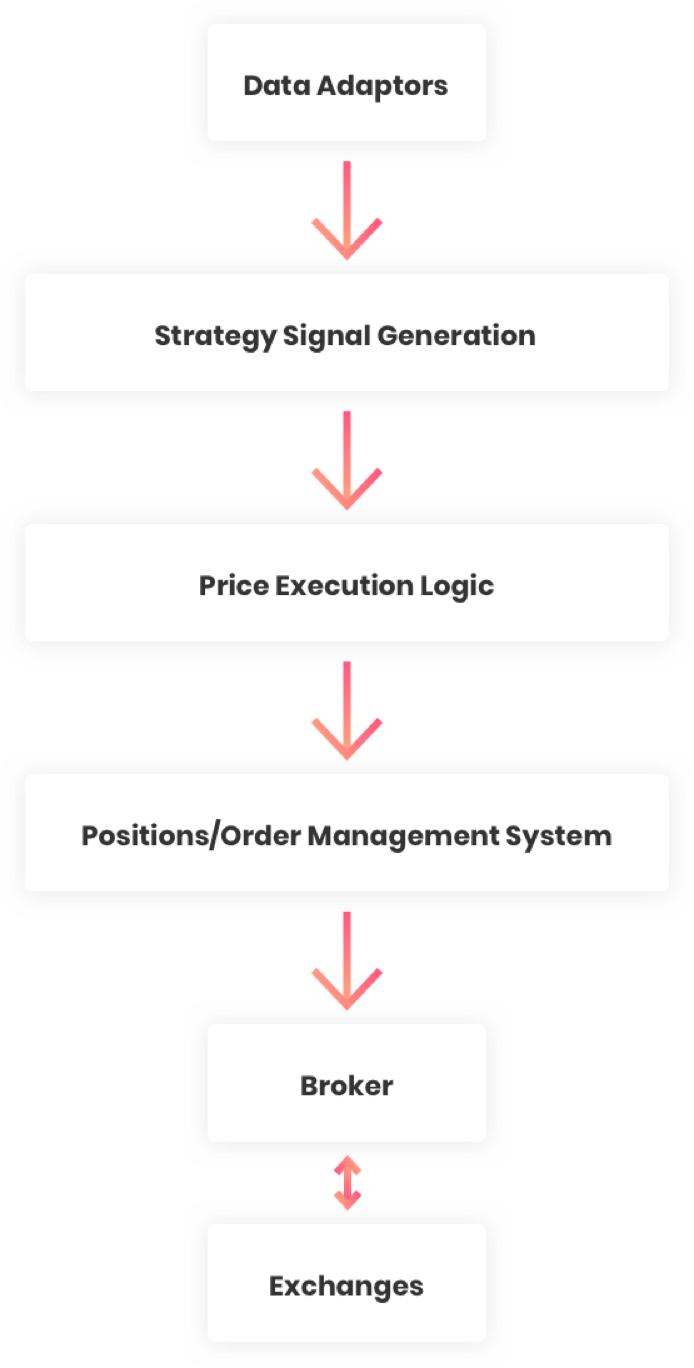 Data Adaptors

Strategy Signal Generation

Price Execution Logic

Positions/Order Management System

Broker

Exchanges